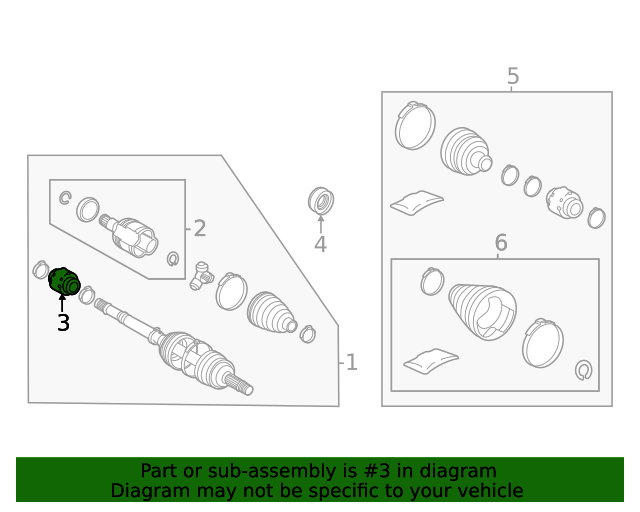 5
2
4
6
3
1
Part or sub-assembly is #3 in diagram
Diagram may not be specific to your vehicle