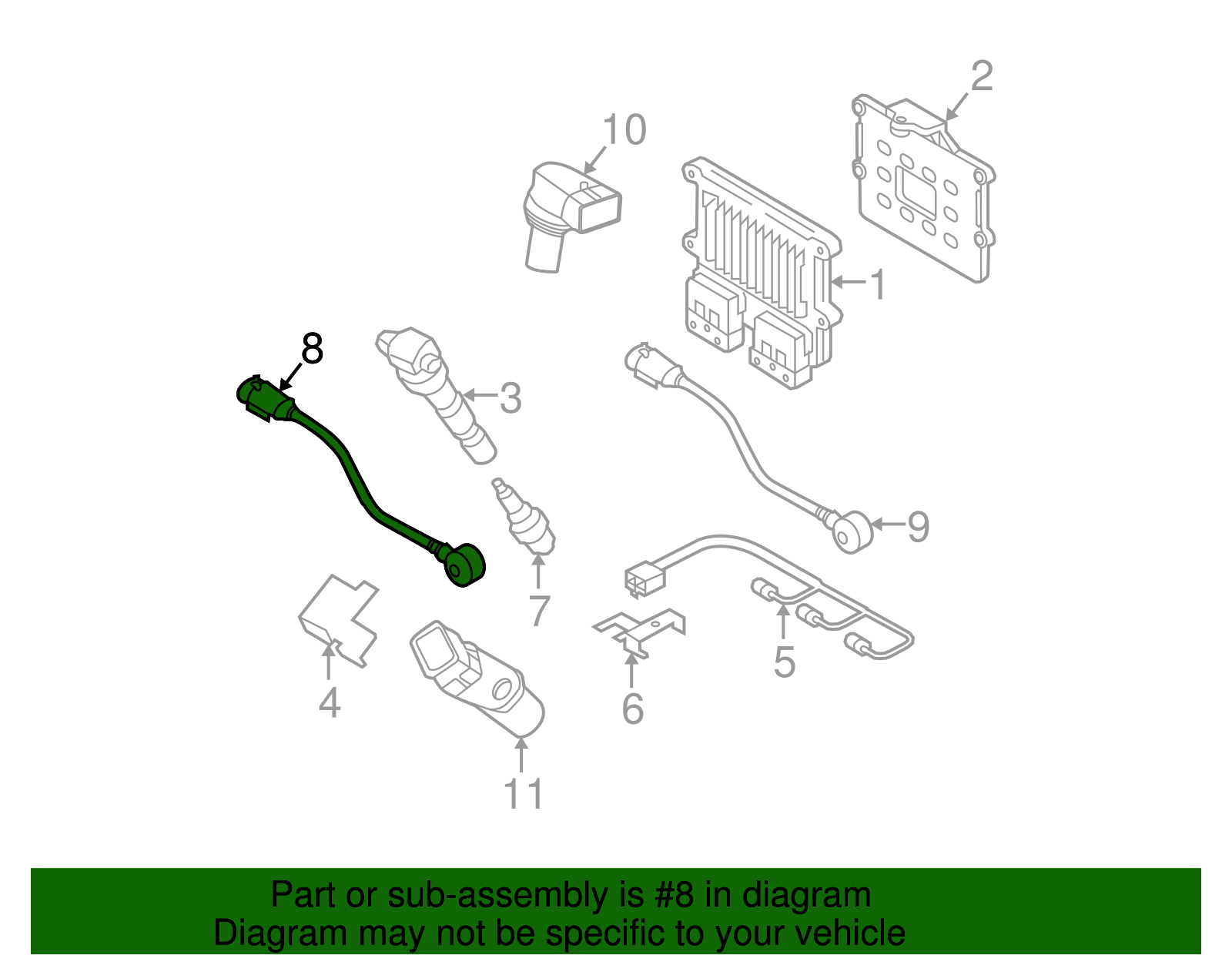 2

10

1

8

3

9

7

5

4

6

11

Part or sub-assembly is #8 in diagram
Diagram may not be specific to your vehicle