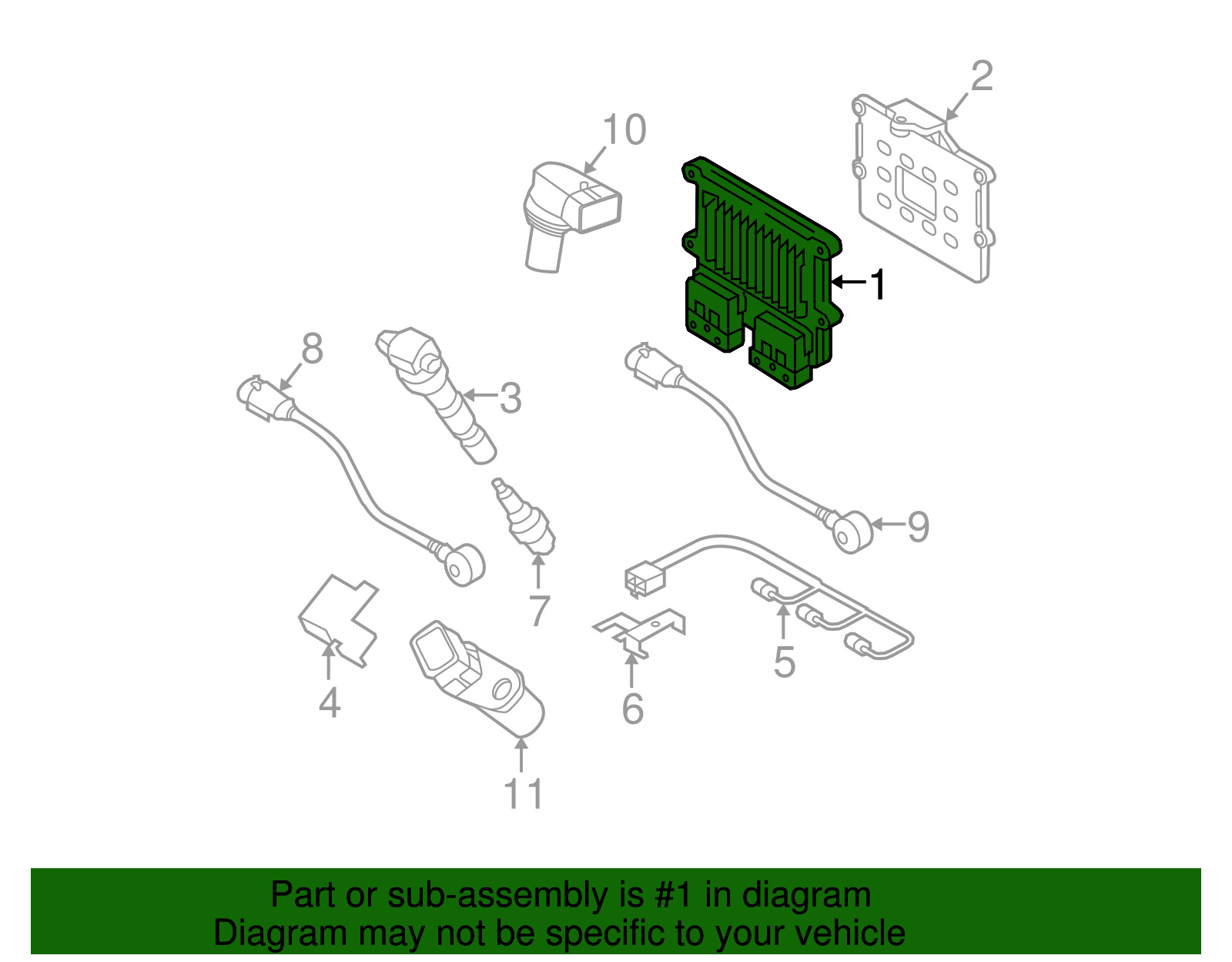 2
10
1
8
3
9
7
5
4
6
11

Part or sub-assembly is #1 in diagram
Diagram may not be specific to your vehicle