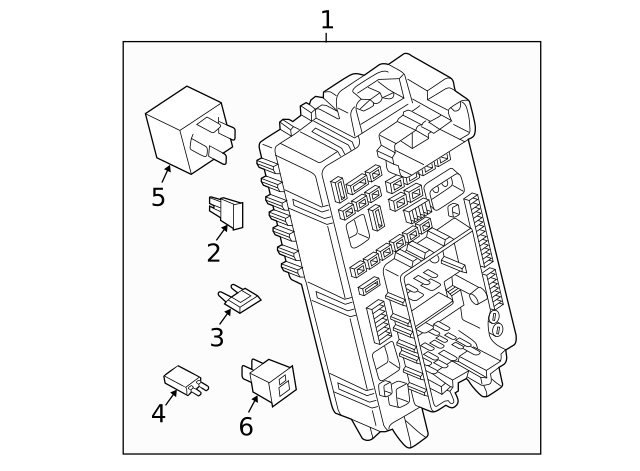 1
5
2
3
4
6