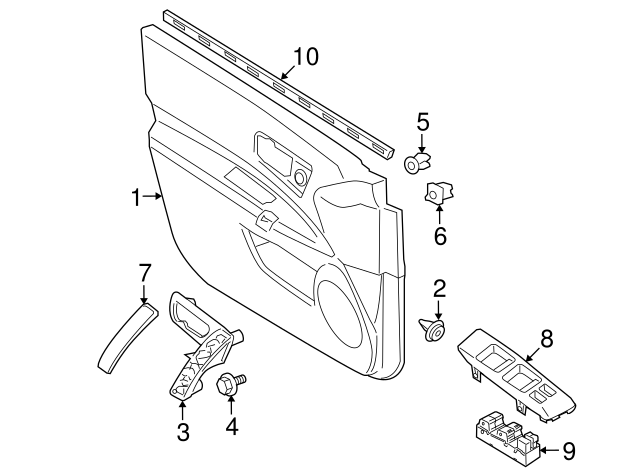 10
5
1
6
7
2
8
3
4
9