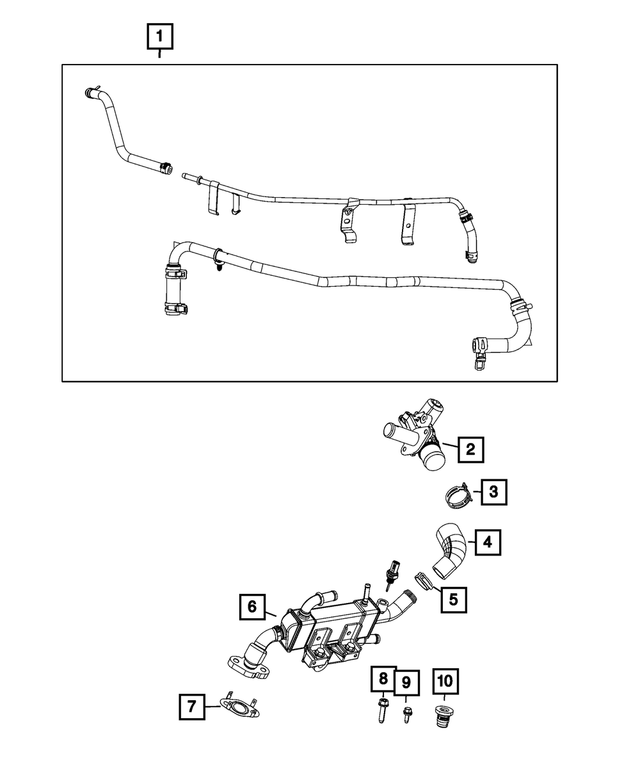 1
2
3
4
5
6
7
8
9
10