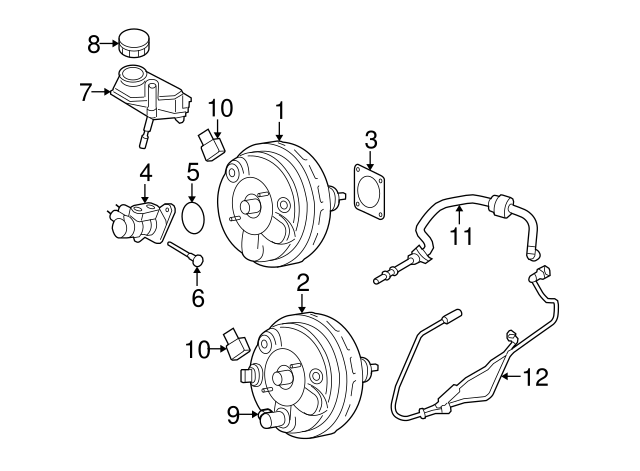 8
7
10
1
3
4
5
11
6
2
10
12
9