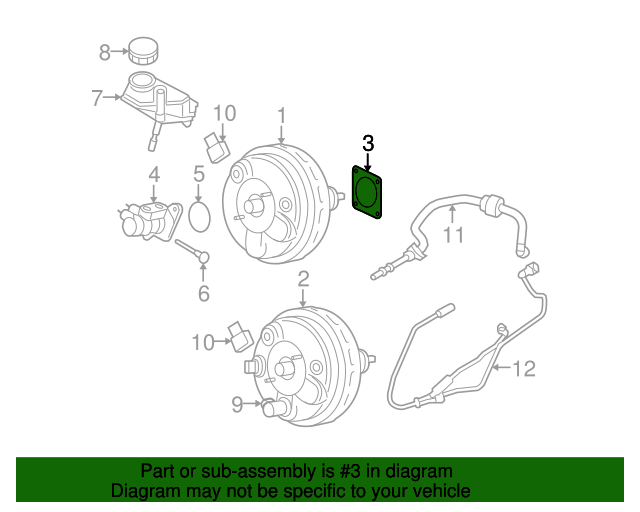 8
7
10
1
3
4
5
11
6
2
10
12
9

Part or sub-assembly is #3 in diagram
Diagram may not be specific to your vehicle