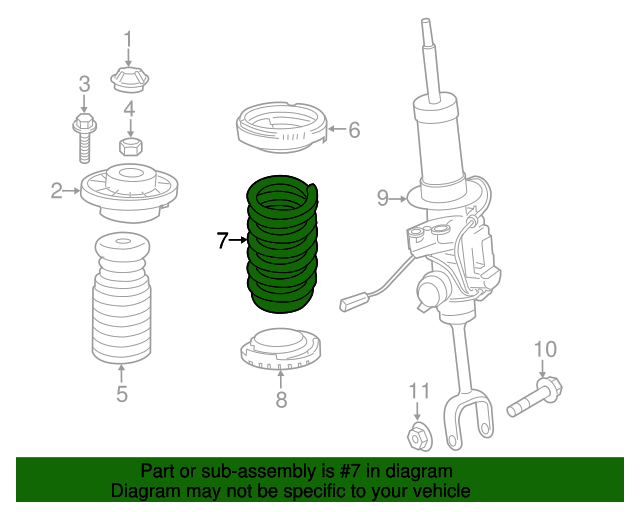 1
3
4
6
2
9
7
5
8
10
11

Part or sub-assembly is #7 in diagram
Diagram may not be specific to your vehicle