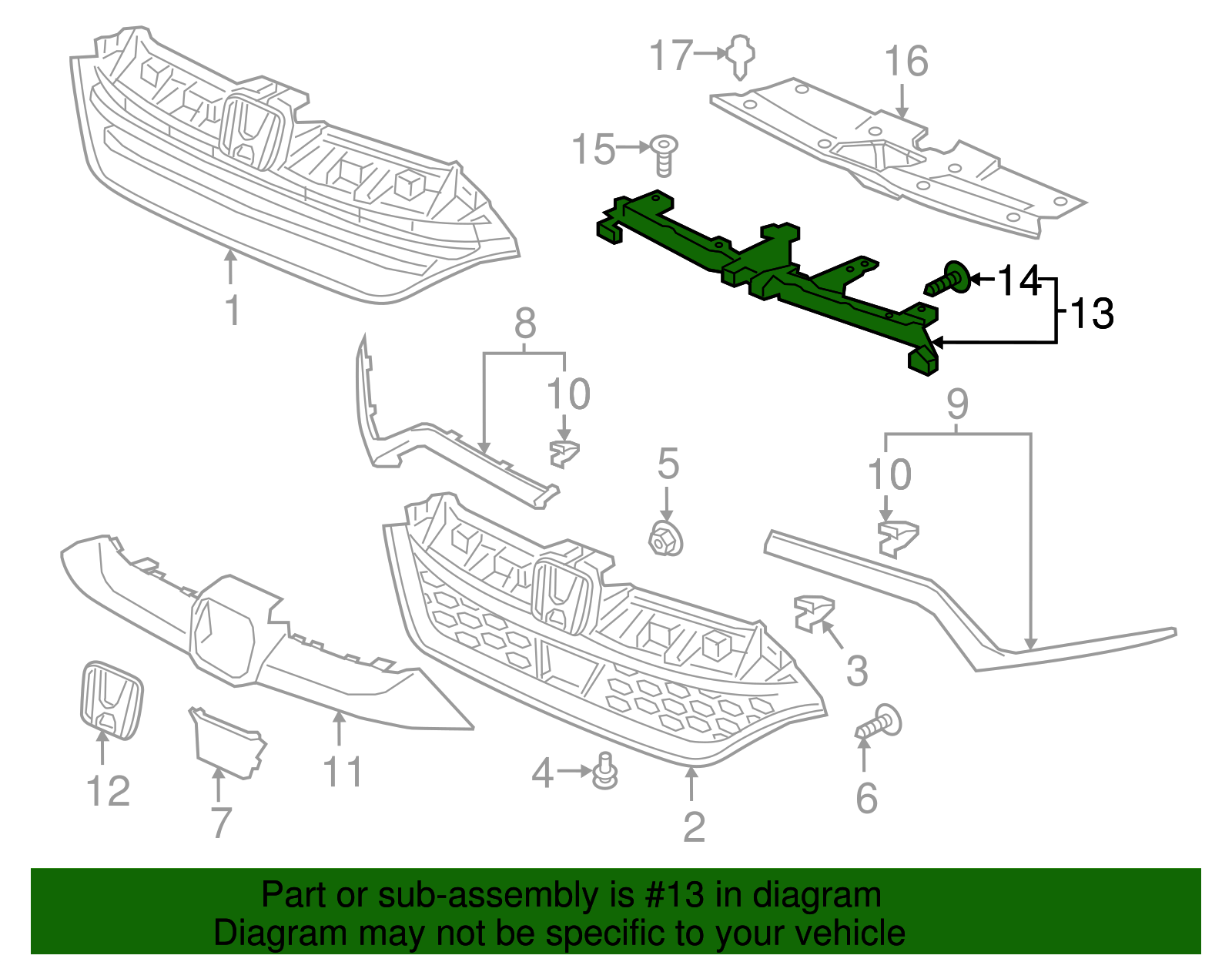 17
16
15
14
13
1
8
10
9
10
5
3
12
11
7
4
2
6

Part or sub-assembly is #13 in diagram
Diagram may not be specific to your vehicle