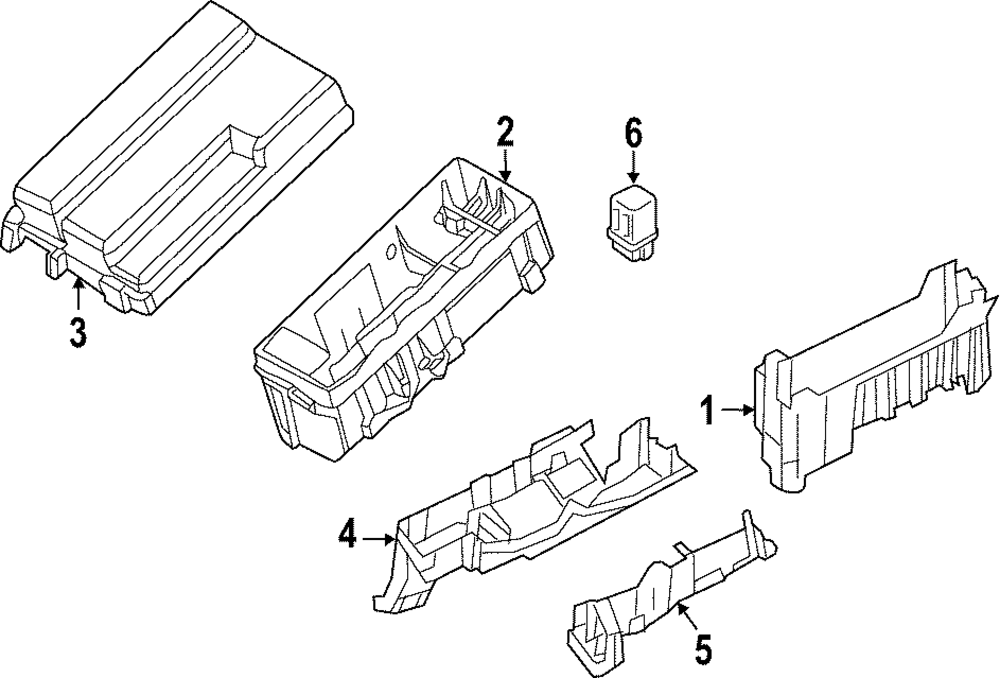 2
6
3
1
4
5