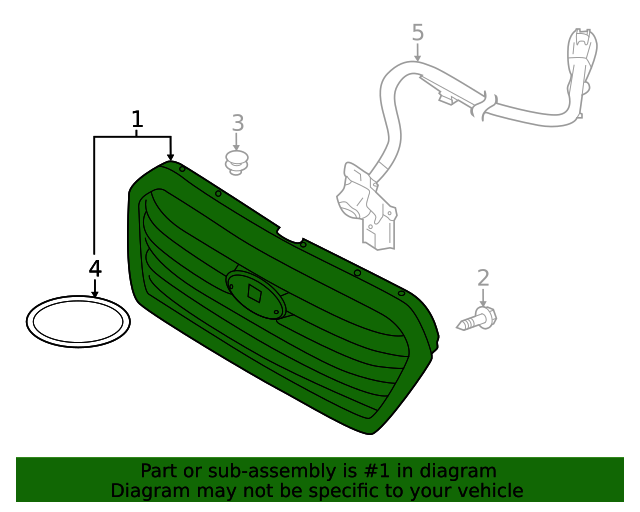 5

1

3

4

2

Part or sub-assembly is #1 in diagram
Diagram may not be specific to your vehicle