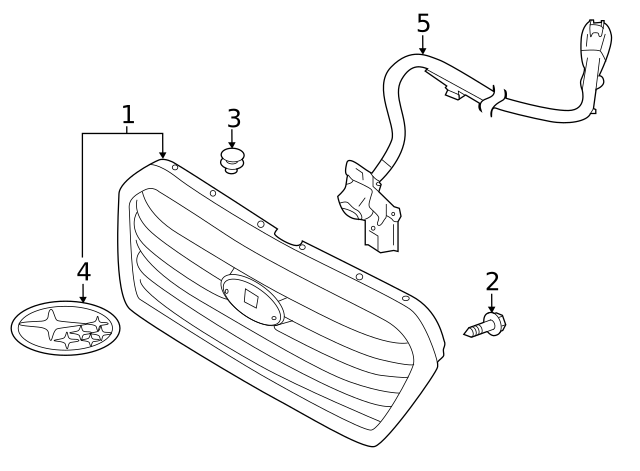 5
1
3
4
2