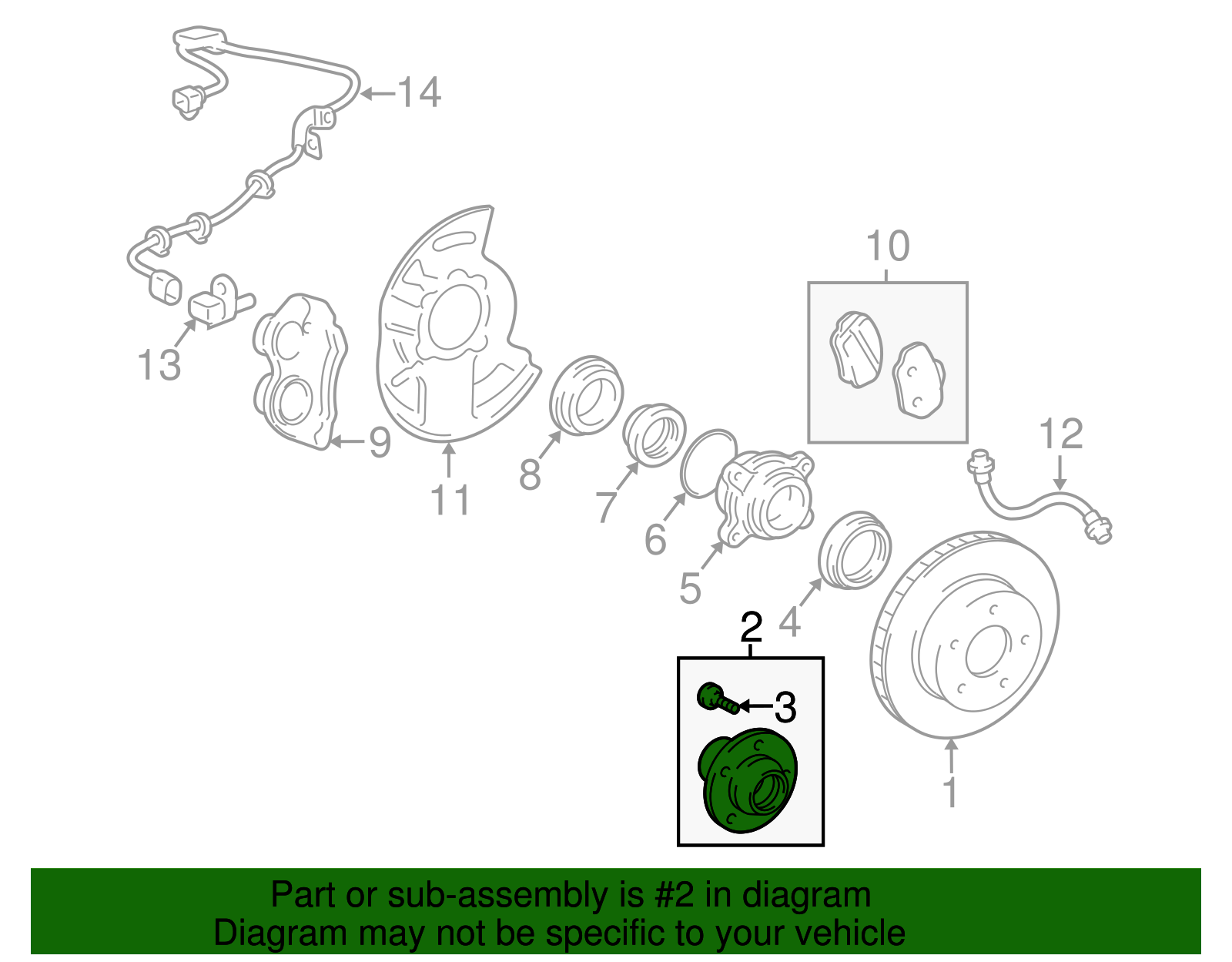 14
10
13
9
11
8
7
6
5
12
4
2
3
1

Part or sub-assembly is #2 in diagram
Diagram may not be specific to your vehicle