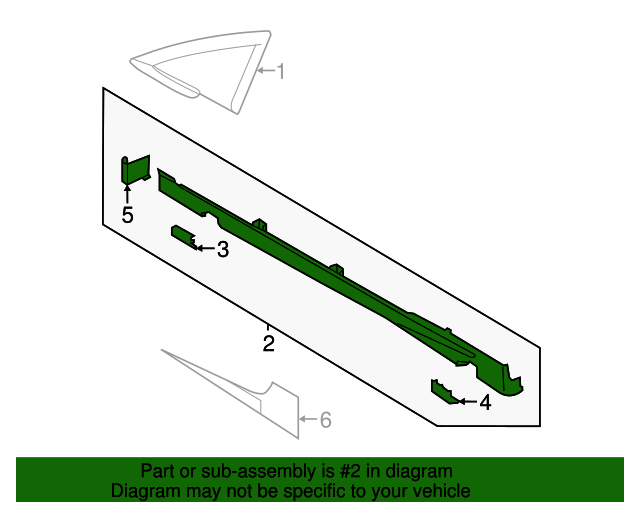 1
5
3
2
4
6
Part or sub-assembly is #2 in diagram
Diagram may not be specific to your vehicle