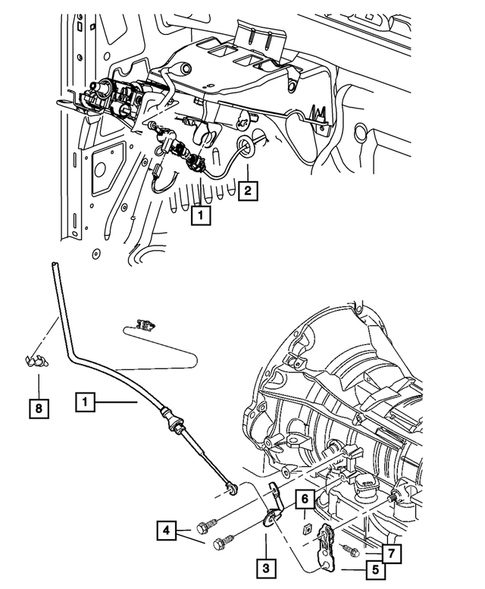 2
1
8
1
6
4
7
3
5