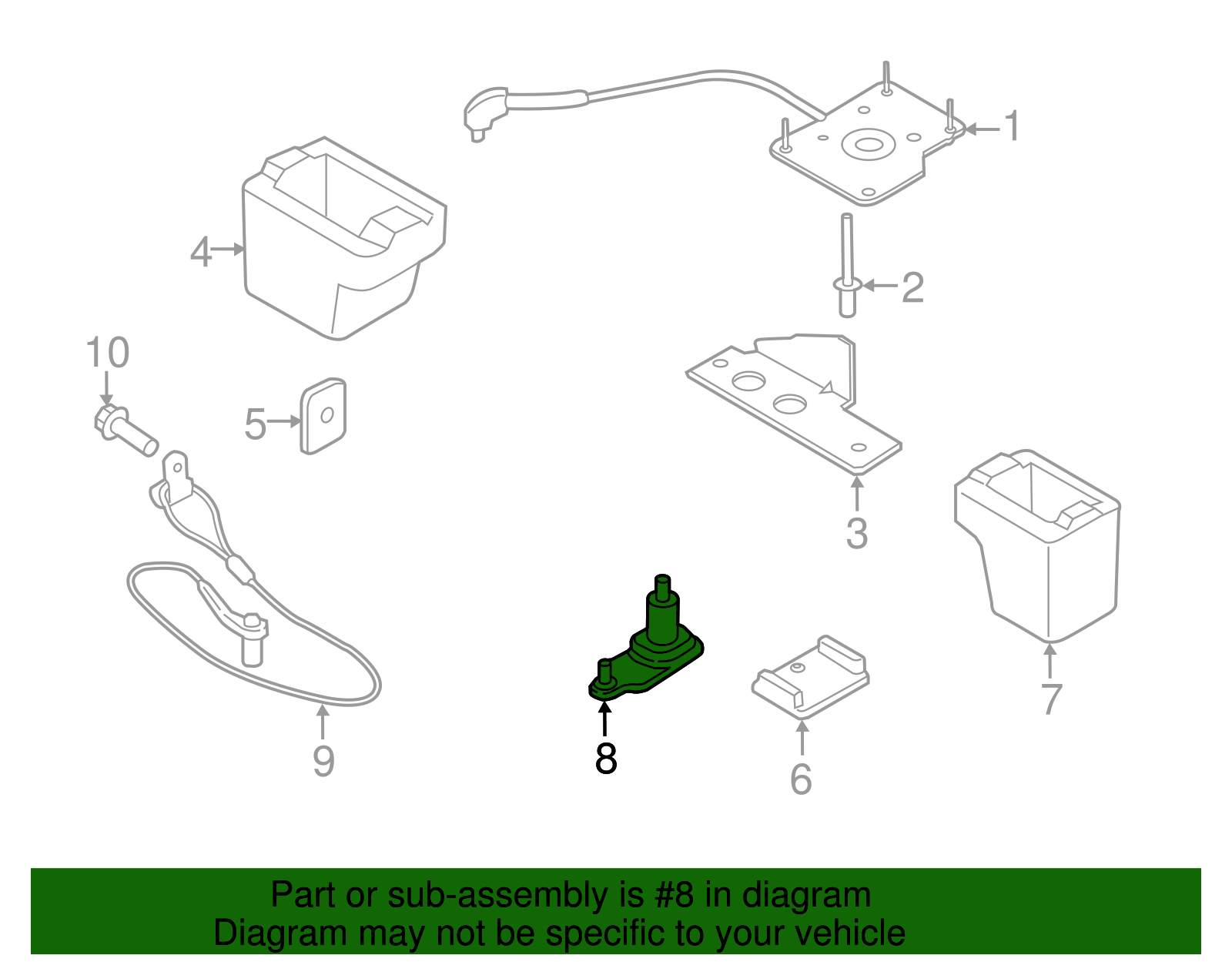 1
4
2
10
5
3
7
9
8
6

Part or sub-assembly is #8 in diagram
Diagram may not be specific to your vehicle