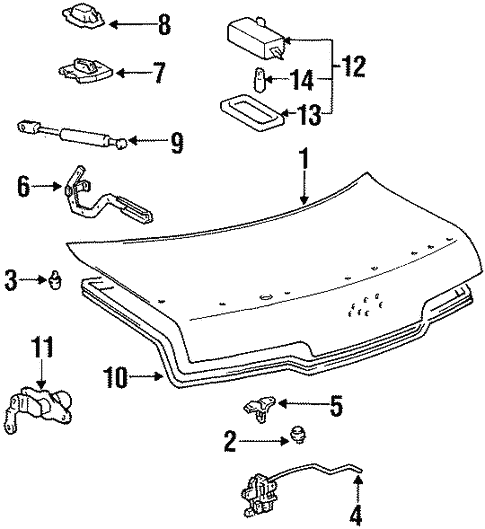 8
7
12
14
13
9
1
6
3
11
10
5
2
4