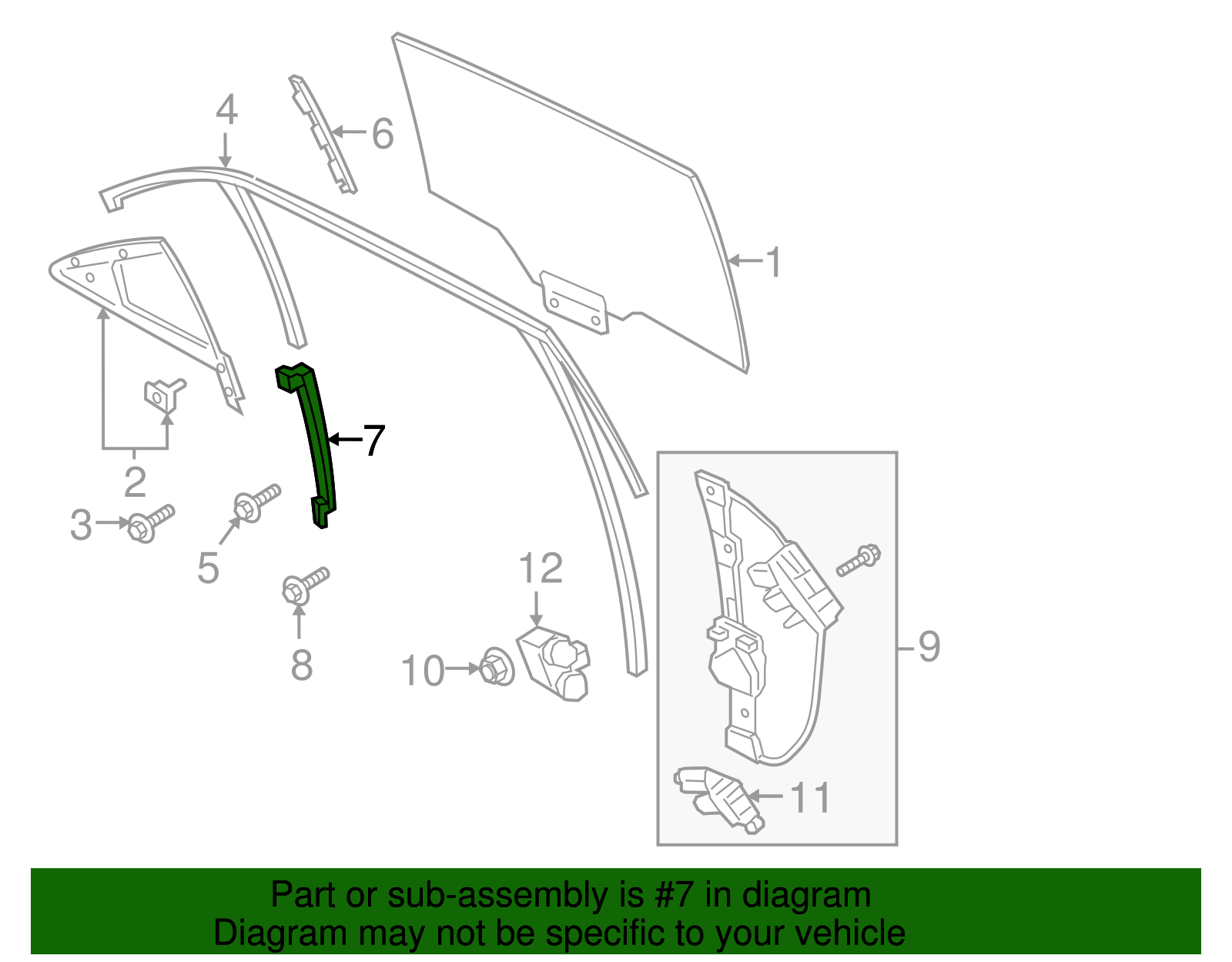 4
6
1
7
2
3
5
8
12
10
9
11

Part or sub-assembly is #7 in diagram
Diagram may not be specific to your vehicle