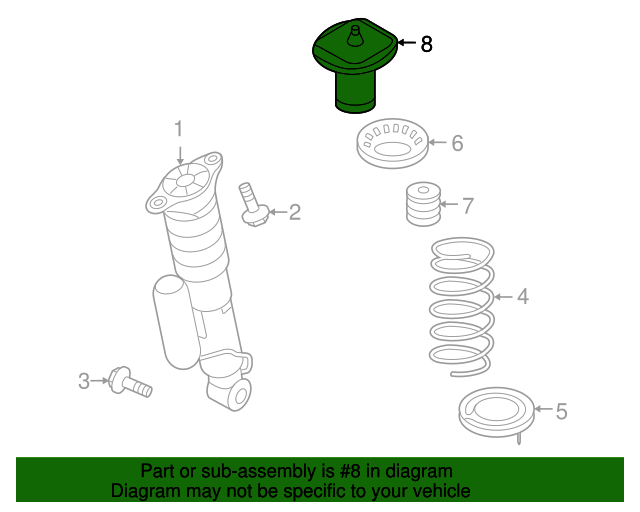 8
1
6
2
7
4
3
5
Part or sub-assembly is #8 in diagram
Diagram may not be specific to your vehicle