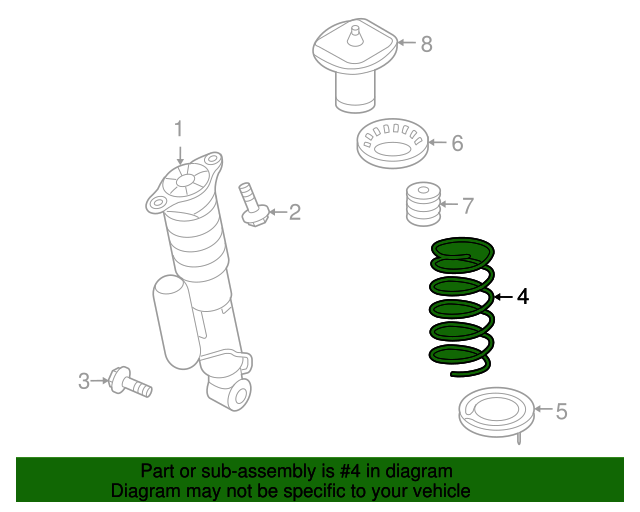 8
1
6
2
7
4
3
5

Part or sub-assembly is #4 in diagram
Diagram may not be specific to your vehicle