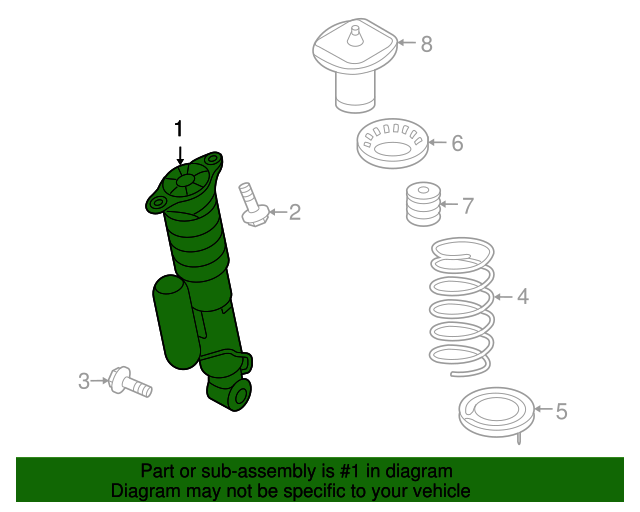 8
1
6
2
7
4
3
5

Part or sub-assembly is #1 in diagram
Diagram may not be specific to your vehicle