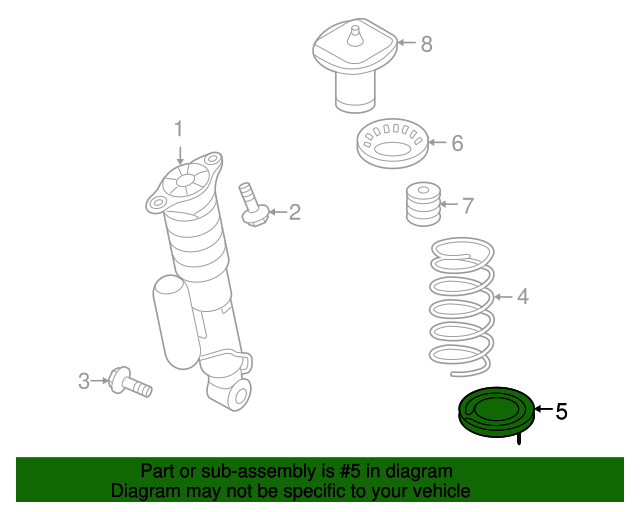 8
1
6
2
7
4
3
5
Part or sub-assembly is #5 in diagram
Diagram may not be specific to your vehicle