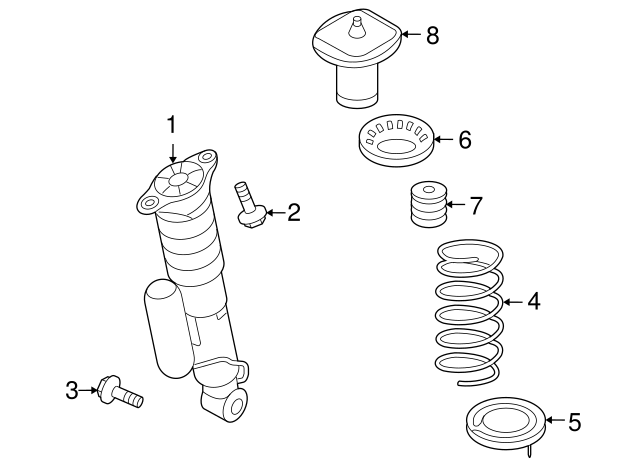 8
1
6
2
7
4
3
5