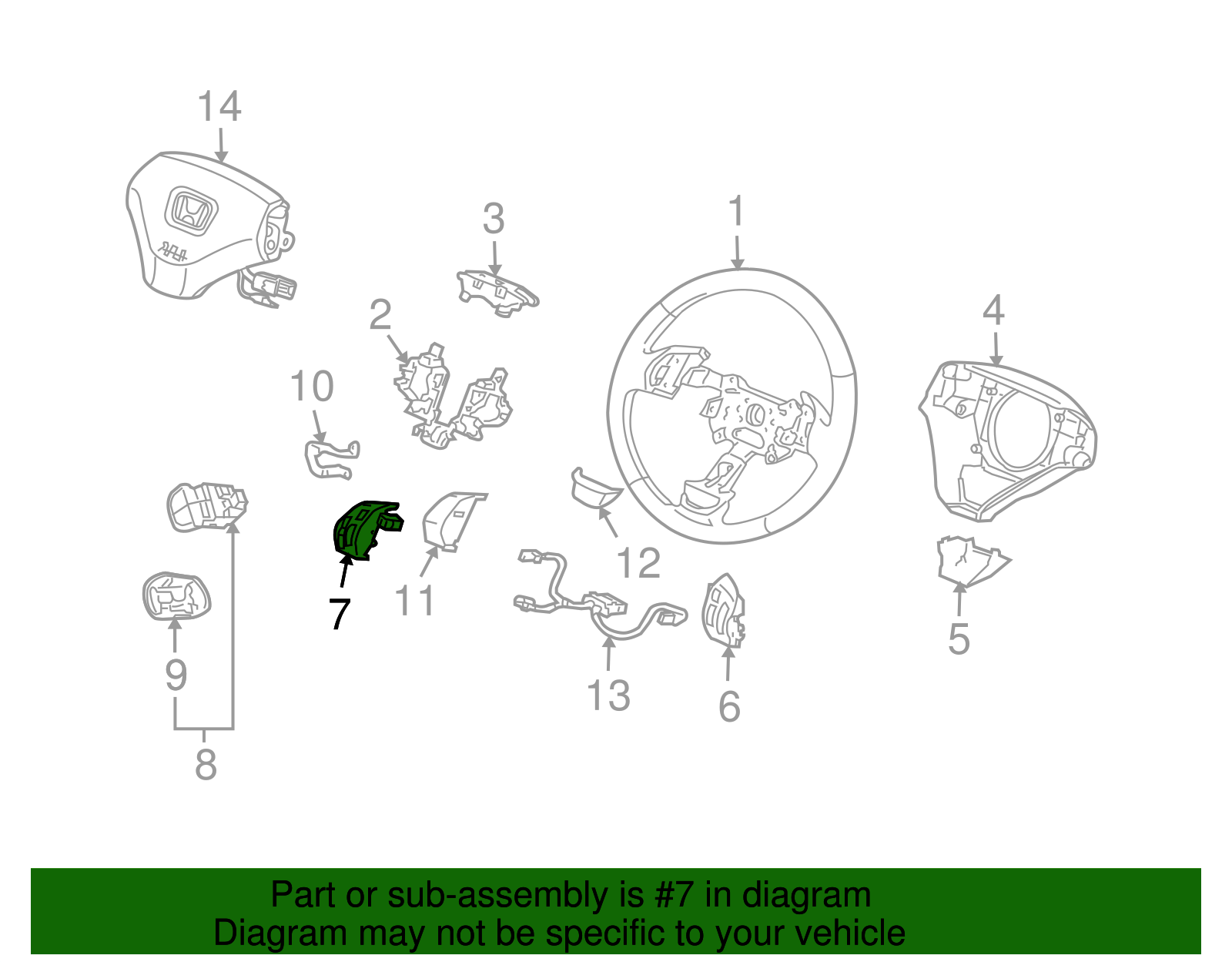 14
3
1
2
4
10
12
7
11
9
13
6
5
8

Part or sub-assembly is #7 in diagram
Diagram may not be specific to your vehicle