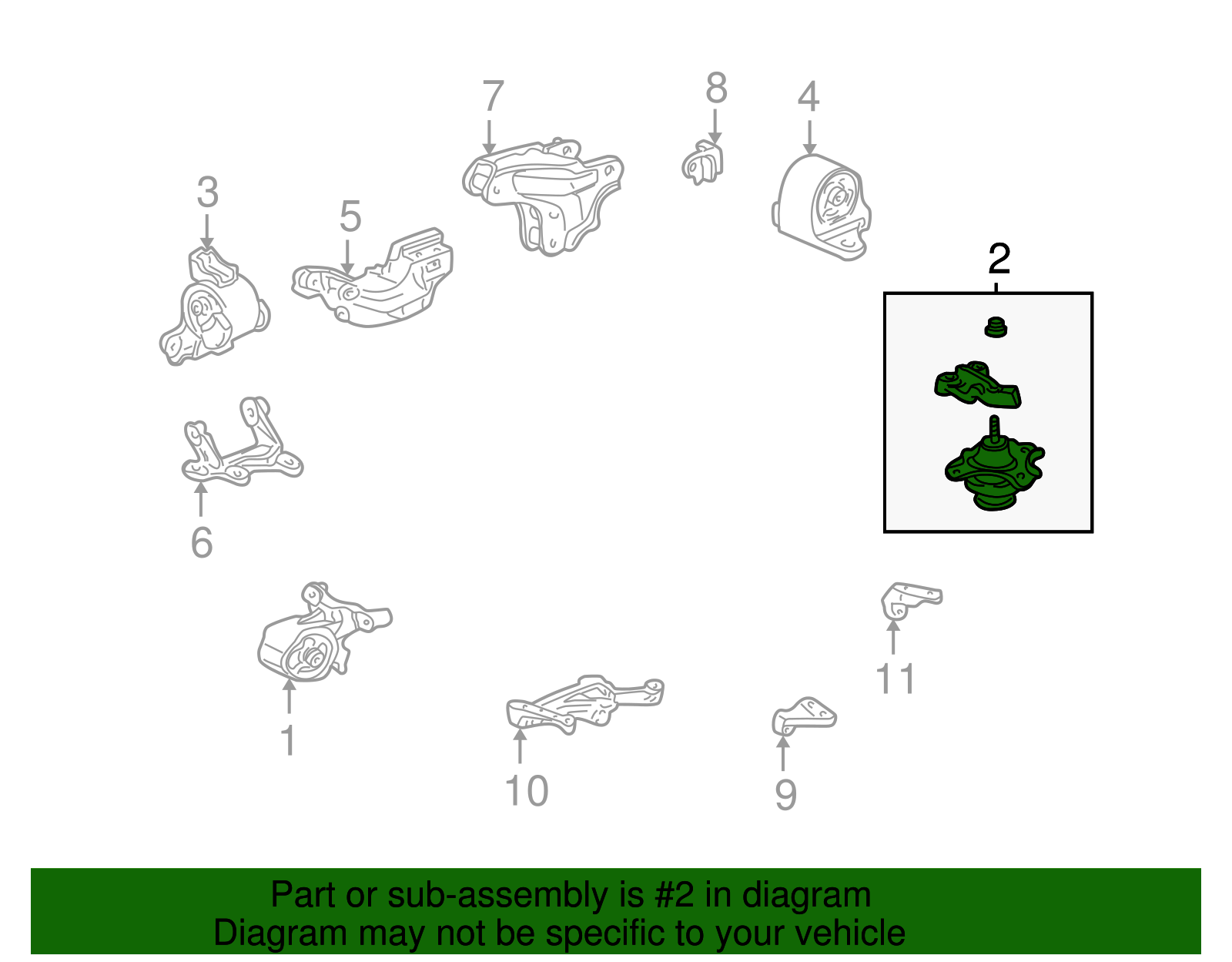 7
8
4
3
5
2
6
1
10
9
11

Part or sub-assembly is #2 in diagram
Diagram may not be specific to your vehicle