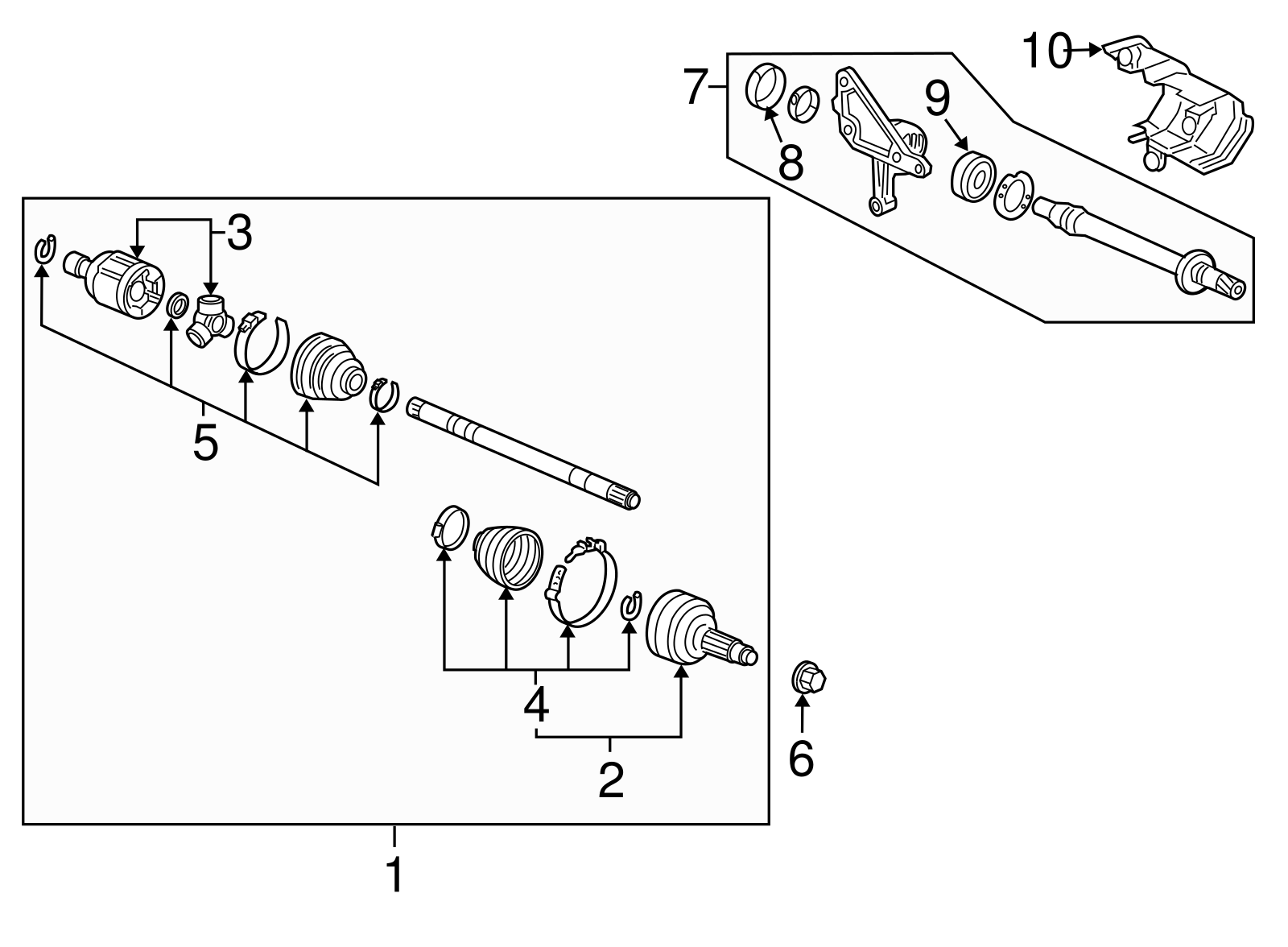 10
7
9
8
3
5
4
2
6
1