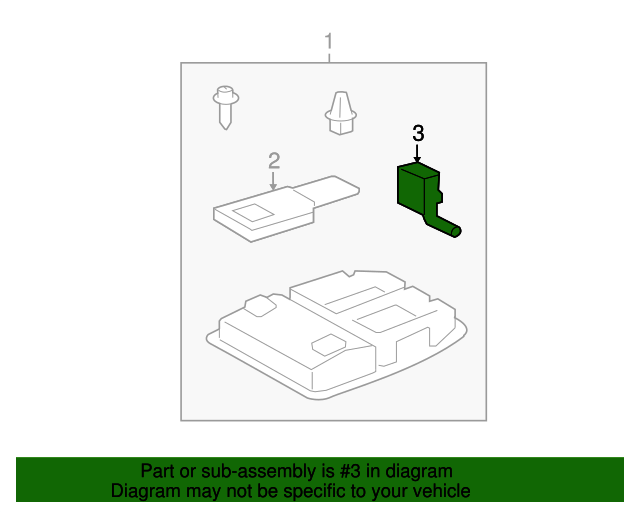 1

2

3

Part or sub-assembly is #3 in diagram
Diagram may not be specific to your vehicle