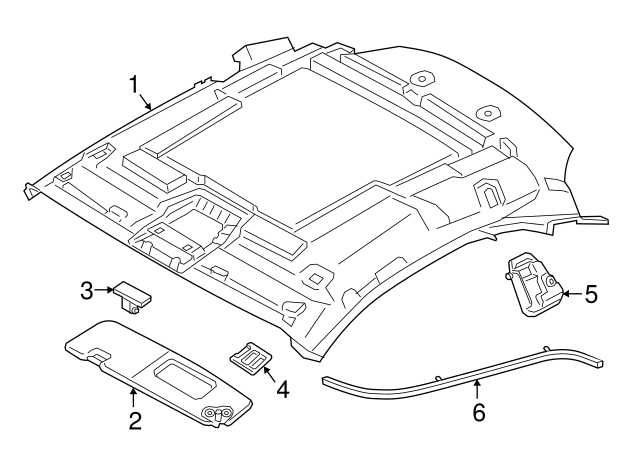 1
3
5
4
2
6