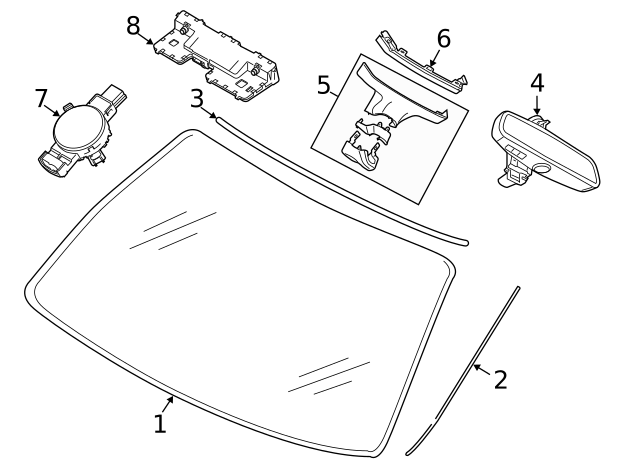 8
6
7
3
5
4
2
1