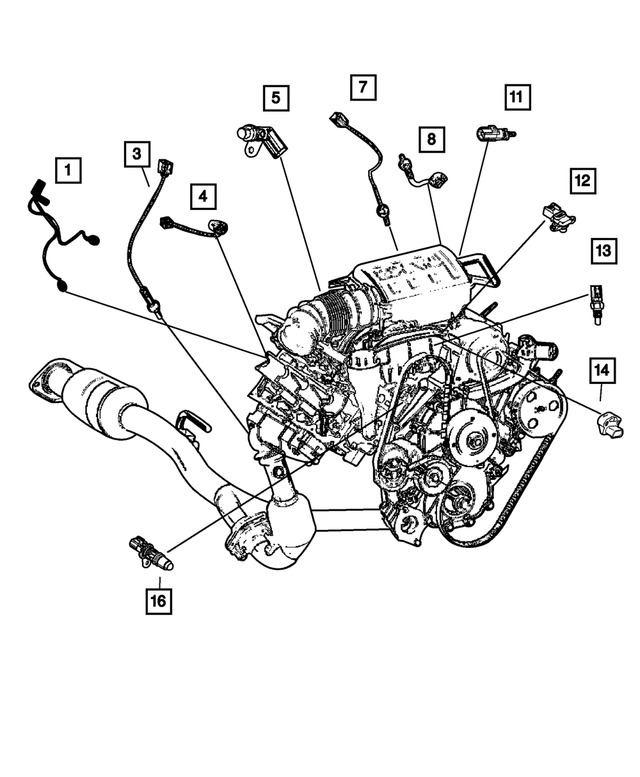 1
3
4
5
7
8
11
12
13
14
16