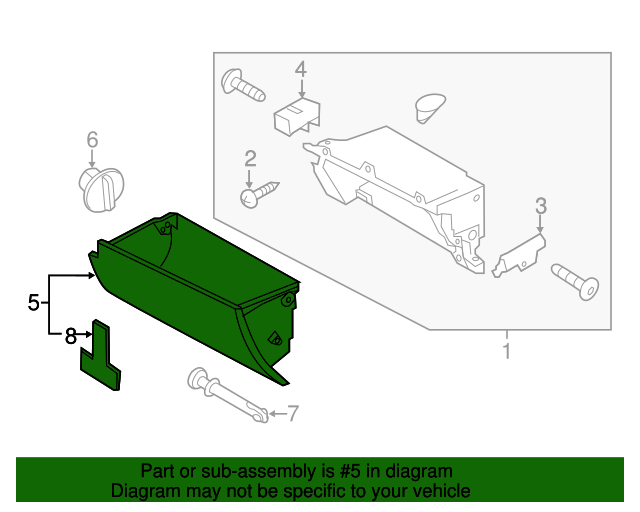 4
6
2
3
5
8
1
7
Part or sub-assembly is #5 in diagram
Diagram may not be specific to your vehicle