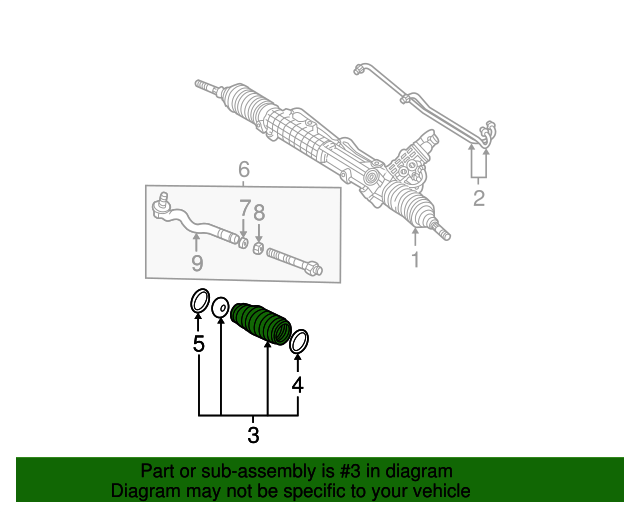 6
7
8
9
2
1
5
4
3

Part or sub-assembly is #3 in diagram
Diagram may not be specific to your vehicle