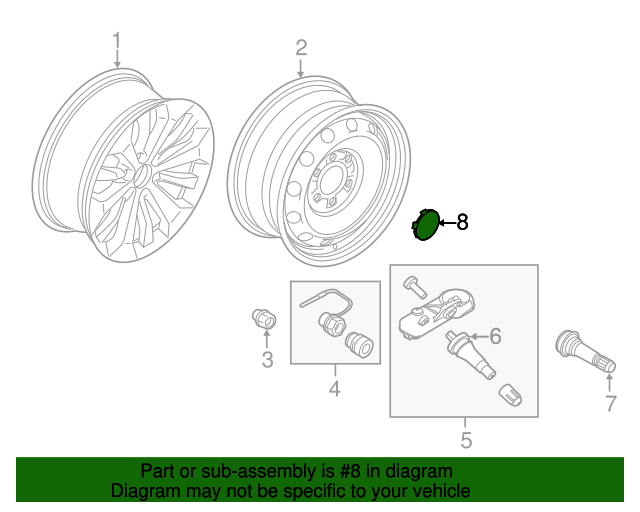 1
2
8
3
4
6
5
7

Part or sub-assembly is #8 in diagram
Diagram may not be specific to your vehicle