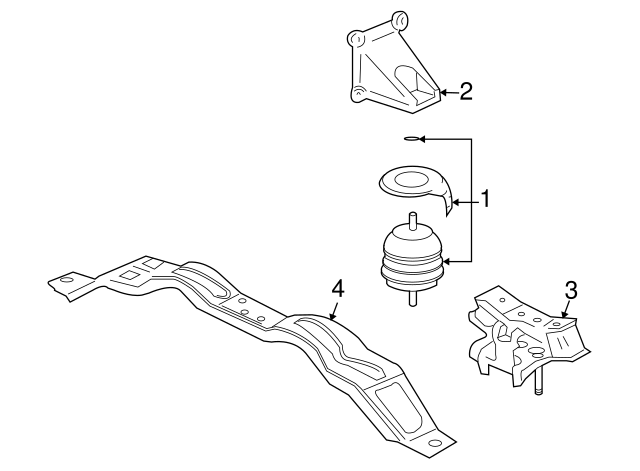 2
1
4
3