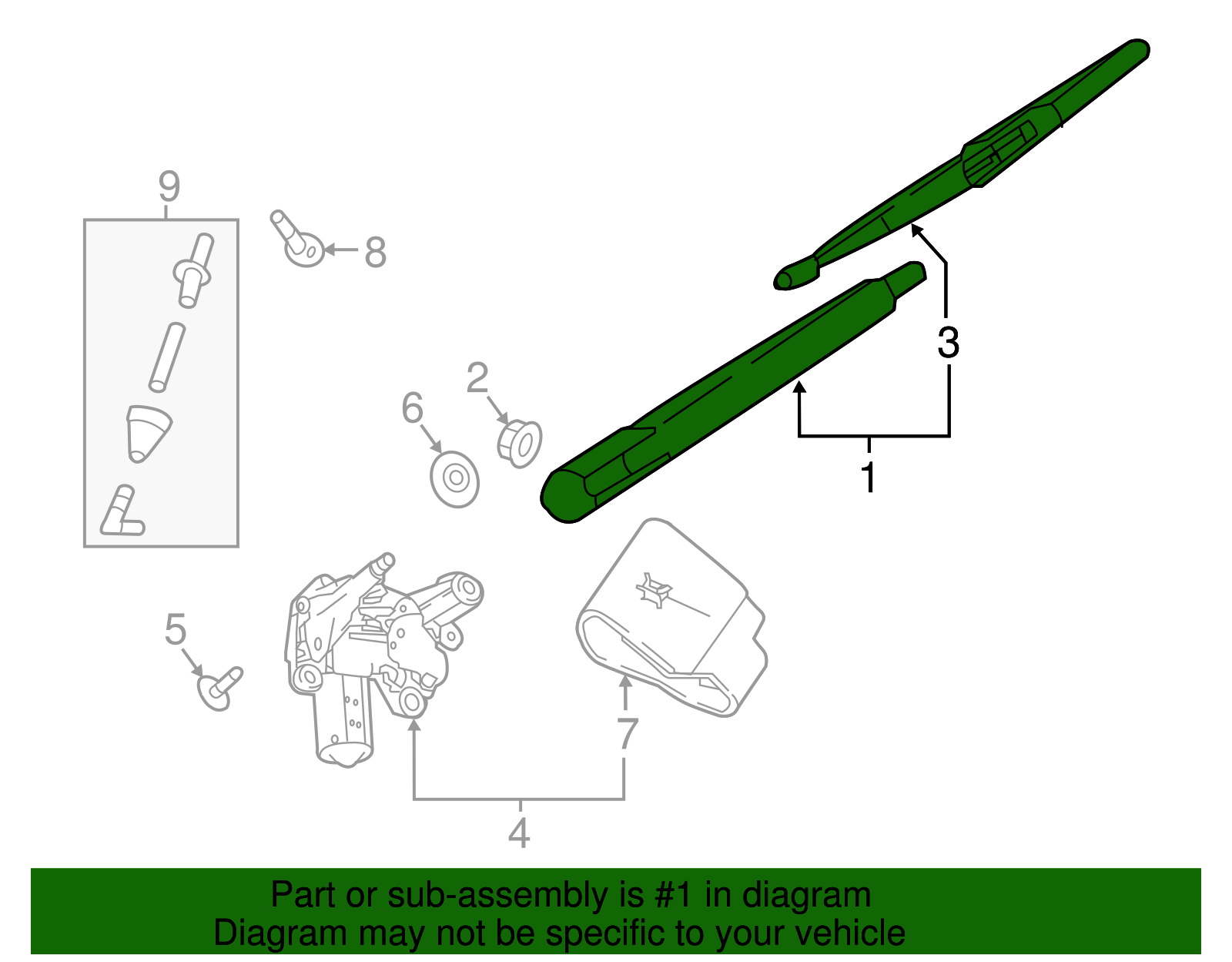 9
8
2
6
3
1
5
7
4
Part or sub-assembly is #1 in diagram
Diagram may not be specific to your vehicle