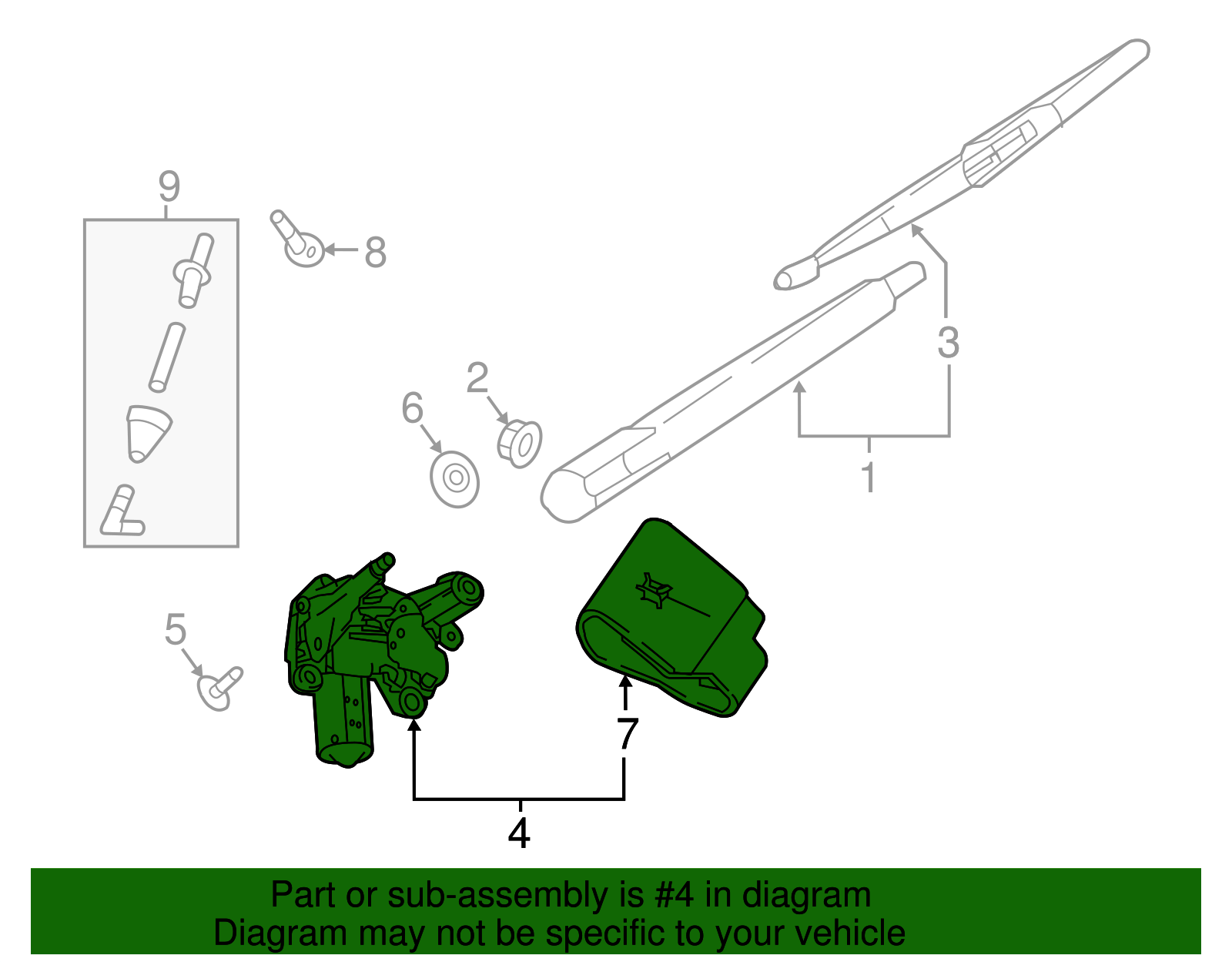 9
8
3
2
6
1
5
7
4

Part or sub-assembly is #4 in diagram
Diagram may not be specific to your vehicle