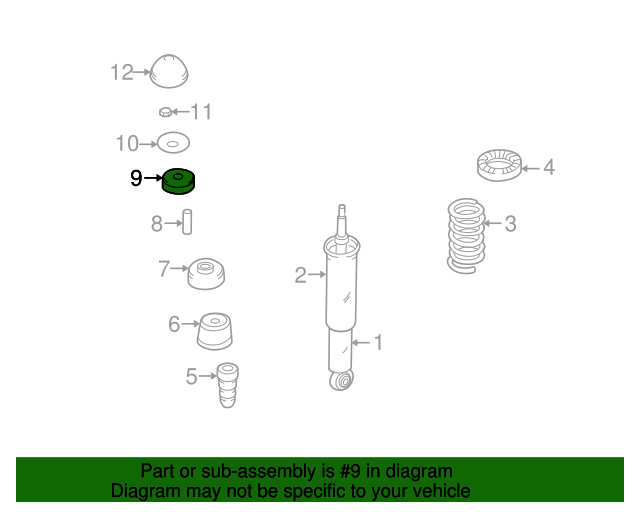 12
11
10
9
8
7
6
5
4
3
2
1

Part or sub-assembly is #9 in diagram
Diagram may not be specific to your vehicle