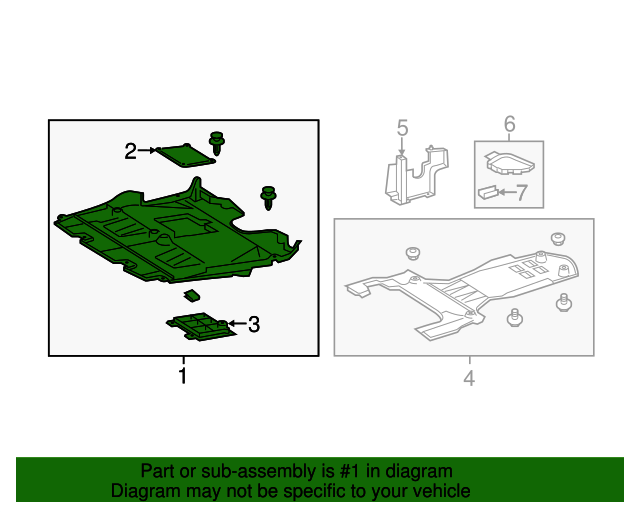 2
3
1
5
6
7
4

Part or sub-assembly is #1 in diagram
Diagram may not be specific to your vehicle