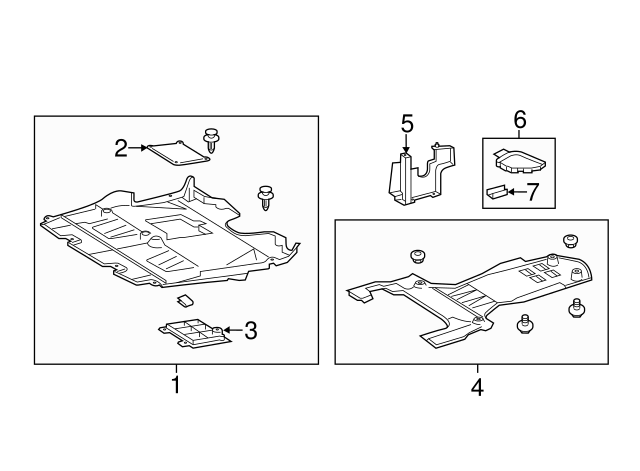 2
3
1
5
6
7
4