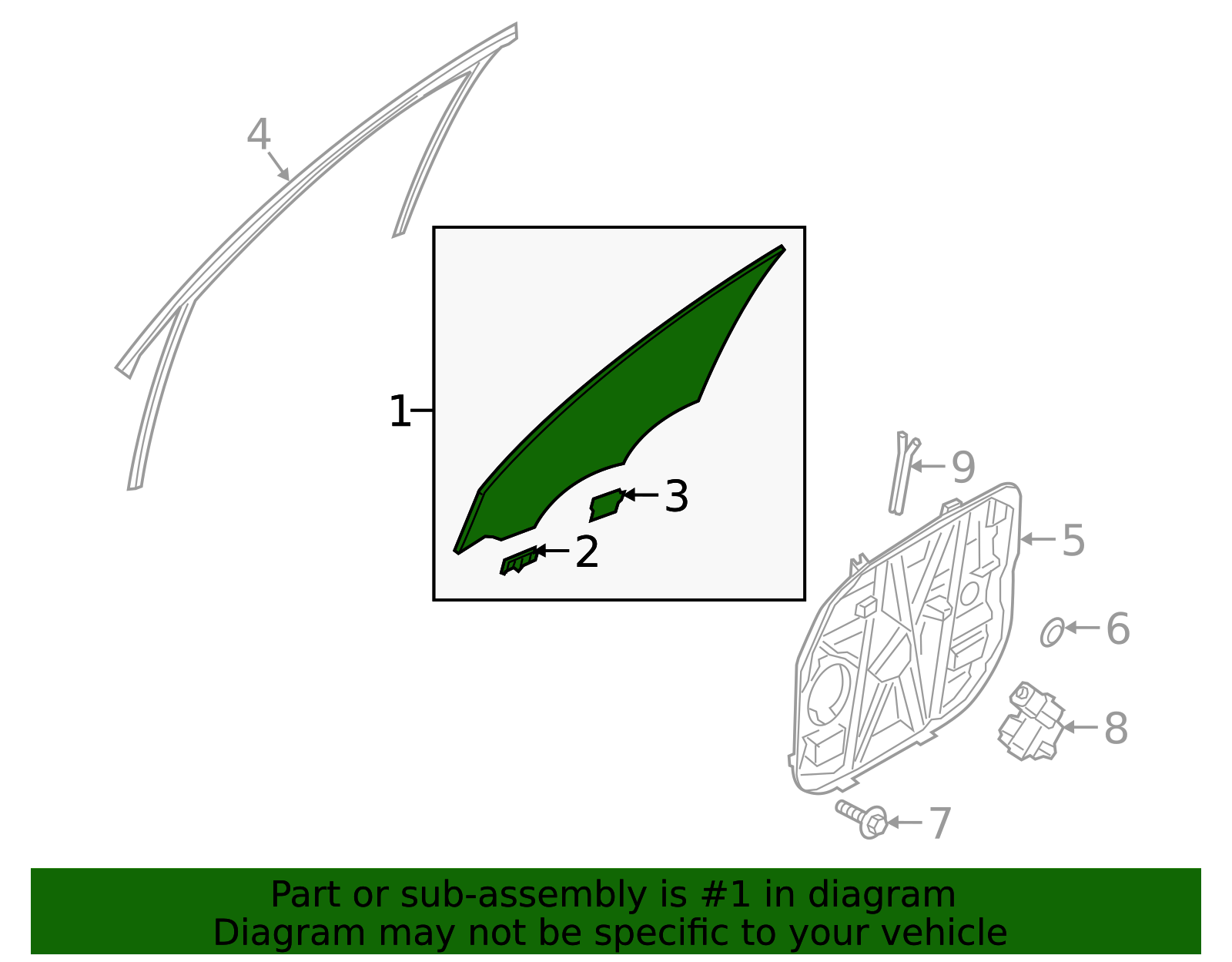 4
1
3
2
9
5
6
8
7

Part or sub-assembly is #1 in diagram
Diagram may not be specific to your vehicle