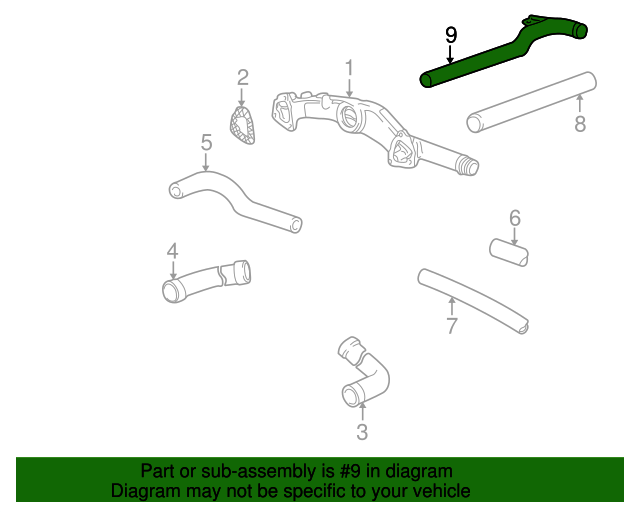 9
2
1
8
5
6
4
7
3

Part or sub-assembly is #9 in diagram
Diagram may not be specific to your vehicle