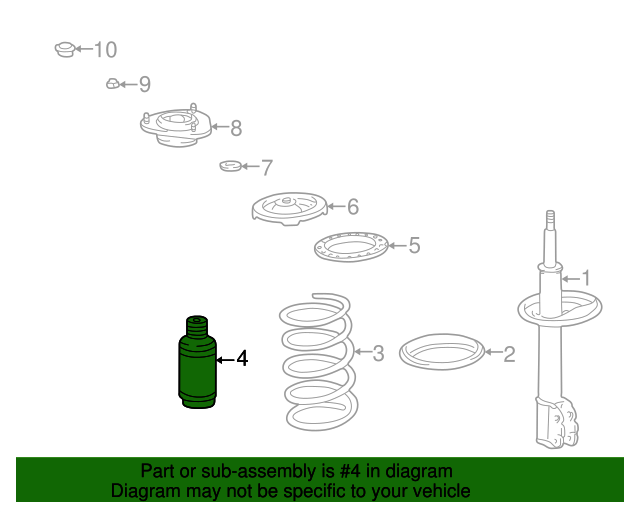 10
9
8
7
6
5
1
4
3
2

Part or sub-assembly is #4 in diagram
Diagram may not be specific to your vehicle