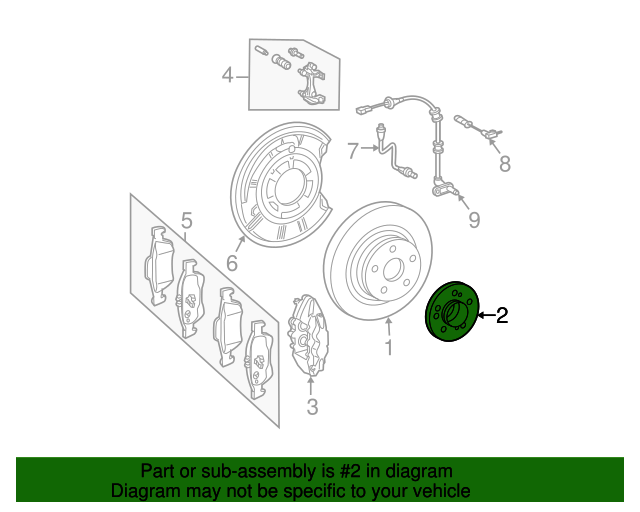 4
7
8
9
5
6
2
1
3

Part or sub-assembly is #2 in diagram
Diagram may not be specific to your vehicle