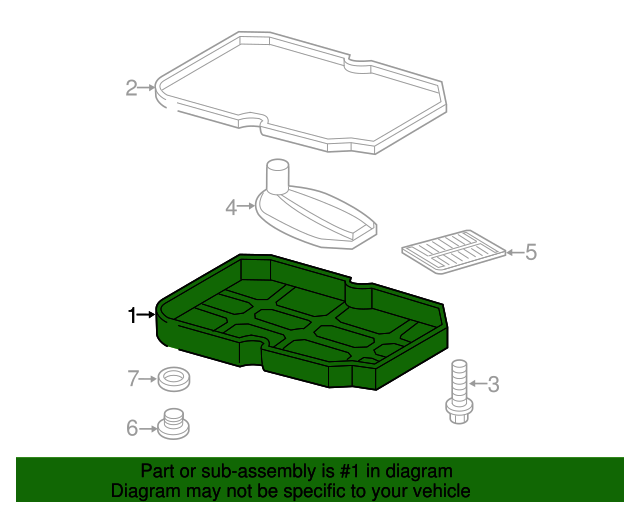 2
4
5
1
7
3
6
Part or sub-assembly is #1 in diagram
Diagram may not be specific to your vehicle