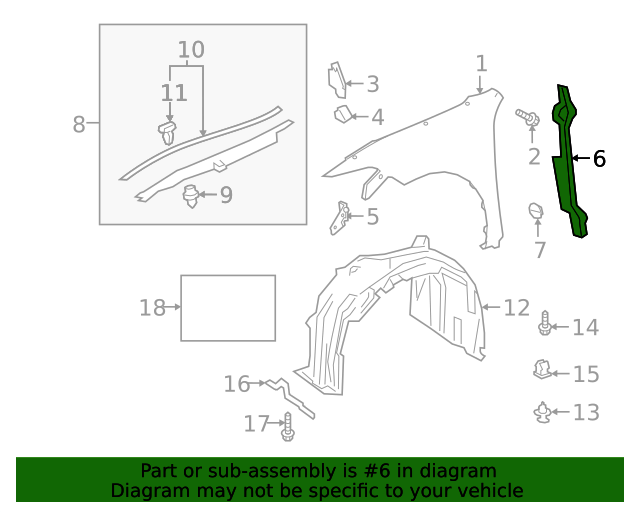 10
11
8
9
3
4
5
1
2
6
7
18
12
14
15
13
16
17

Part or sub-assembly is #6 in diagram
Diagram may not be specific to your vehicle