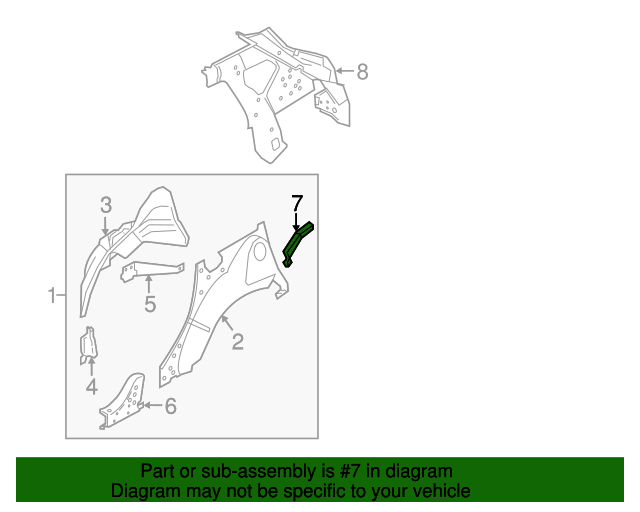 8
3
7
1
5
2
4
6

Part or sub-assembly is #7 in diagram
Diagram may not be specific to your vehicle