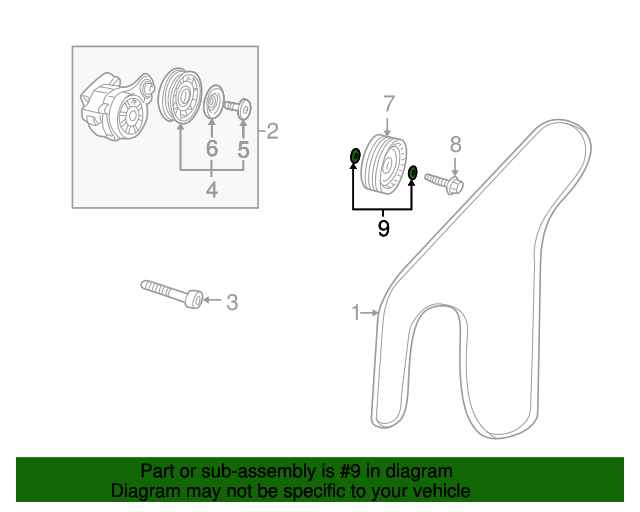 2
6
5
4
7
8
9
3
1

Part or sub-assembly is #9 in diagram
Diagram may not be specific to your vehicle