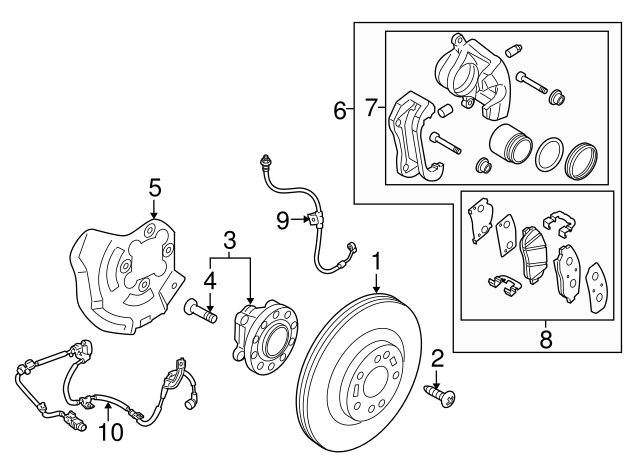 6
7
5
9
3
4
1
8
2
10