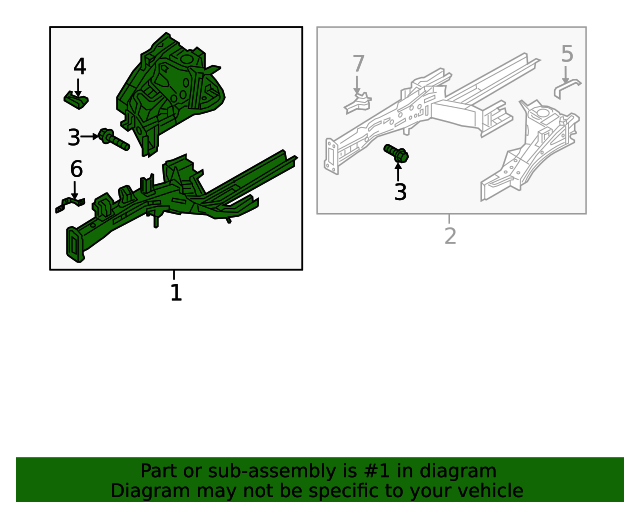 4
3
6
1
7
5
3
2

Part or sub-assembly is #1 in diagram
Diagram may not be specific to your vehicle